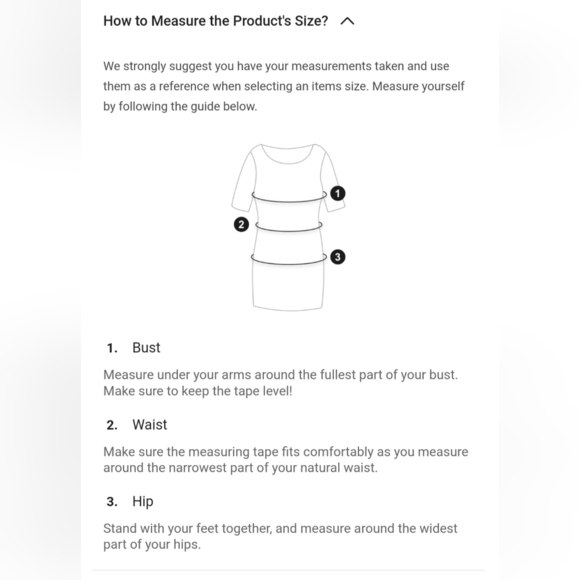 How to Measure the Product's Size?

We strongly suggest you have your measurements taken and use them as a reference when selecting an items size. Measure yourself by following the guide below.

1

2

3

1. Bust

Measure under your arms around the fullest part of your bust. Make sure to keep the tape level!

2. Waist

Make sure the measuring tape fits comfortably as you measure around the narrowest part of your natural waist.

3. Hip

Stand with your feet together, and measure around the widest part of your hips.